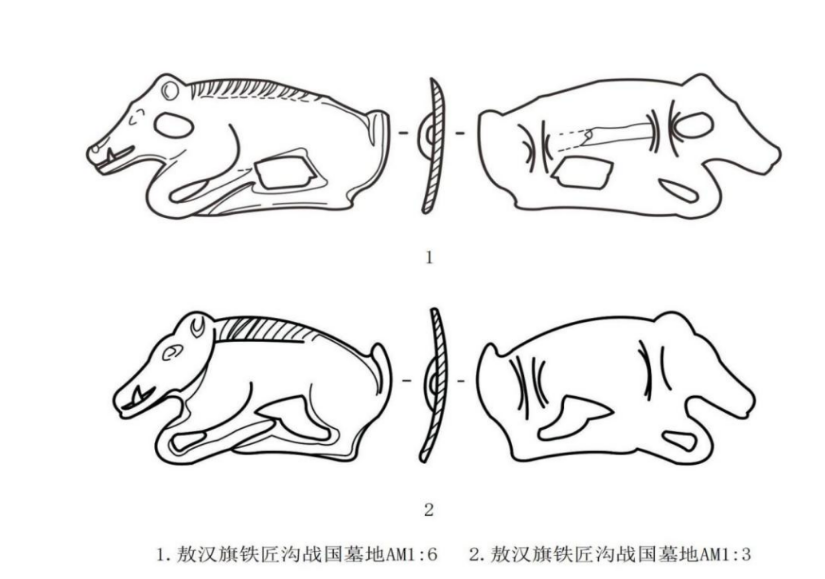 1

2

1. 敖汉旗铁匠沟战国墓地AM1:6　2. 敖汉旗铁匠沟战国墓地AM1:3